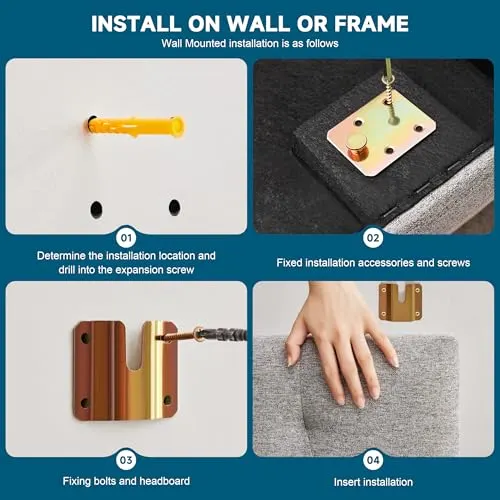 INSTALL ON WALL OR FRAME

Wall Mounted installation is as follows

01

Determine the installation location and drill into the expansion screw

02

Fixed installation accessories and screws

03

Fixing bolts and headboard

04

Insert installation